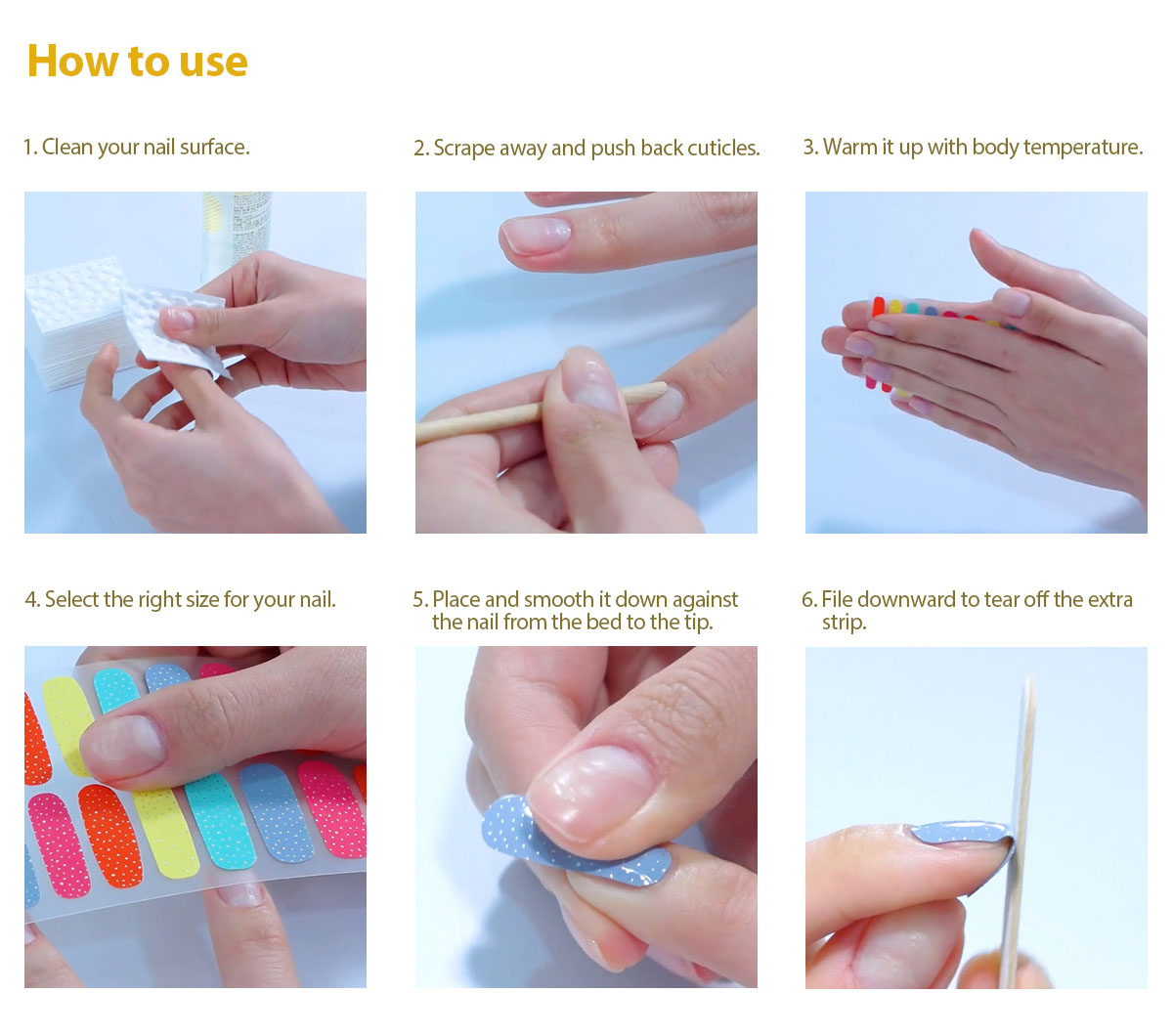 How to use

1. Clean your nail surface.

2. Scrape away and push back cuticles.

3. Warm it up with body temperature.

4. Select the right size for your nail.

5. Place and smooth it down against the nail from the bed to the tip.

6. File downward to tear off the extra strip.