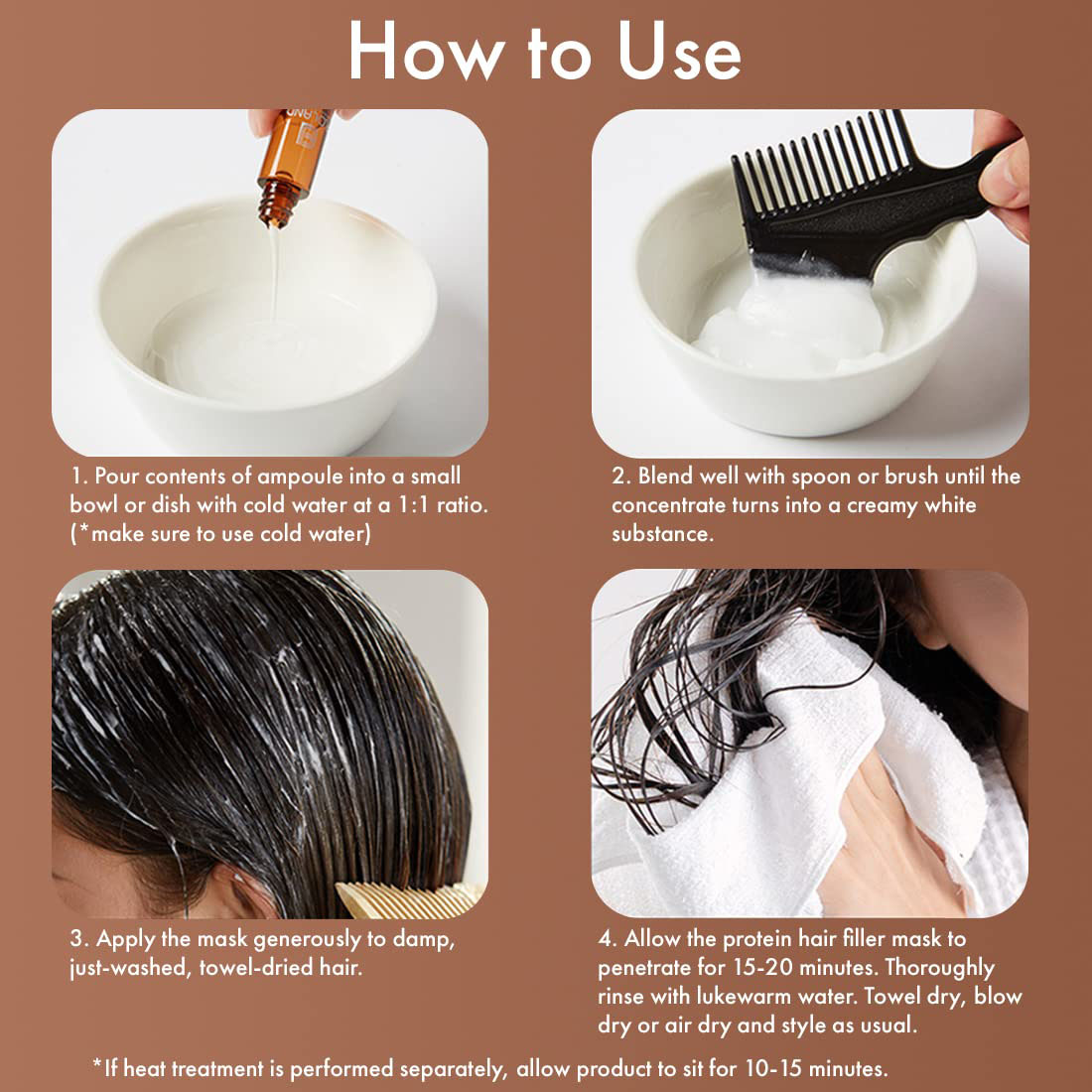 How to Use

1. Pour contents of ampoule into a small bowl or dish with cold water at a 1:1 ratio. (*make sure to use cold water)

2. Blend well with spoon or brush until the concentrate turns into a creamy white substance.

3. Apply the mask generously to damp, just-washed, towel-dried hair.

4. Allow the protein hair filler mask to penetrate for 15-20 minutes. Thoroughly rinse with lukewarm water. Towel dry, blow dry or air dry and style as usual.

*If heat treatment is performed separately, allow product to sit for 10-15 minutes.